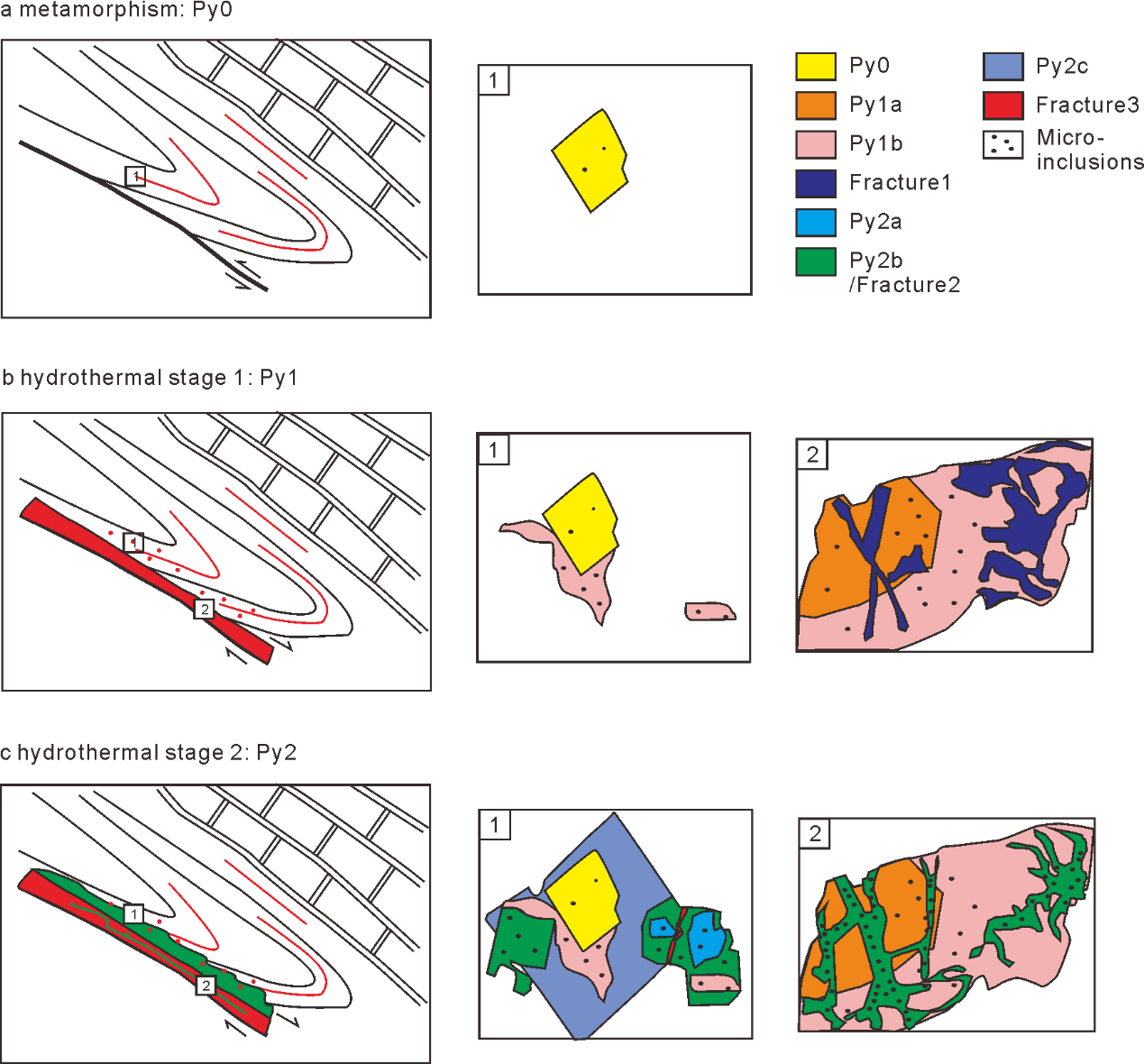 a metamorphism: Py0

1

1

Py0
Py1a
Py1b
Fracture1
Py2a
Py2b /Fracture2
Py2c
Fracture3
Micro-inclusions

b hydrothermal stage 1: Py1

1
2

1

2

c hydrothermal stage 2: Py2

1
2

1

2